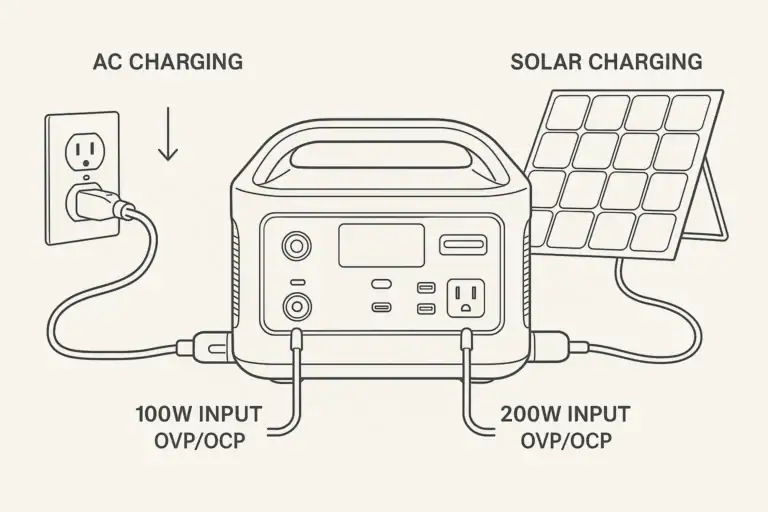 AC CHARGING

SOLAR CHARGING

100W INPUT
OVP/OCP

200W INPUT
OVP/OCP